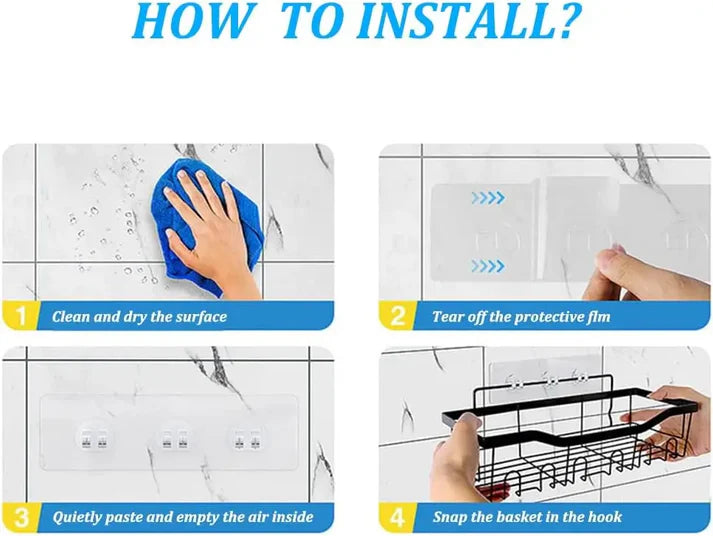 HOW TO INSTALL?

1 Clean and dry the surface

2 Tear off the protective flm

3 Quietly paste and empty the air inside

4 Snap the basket in the hook