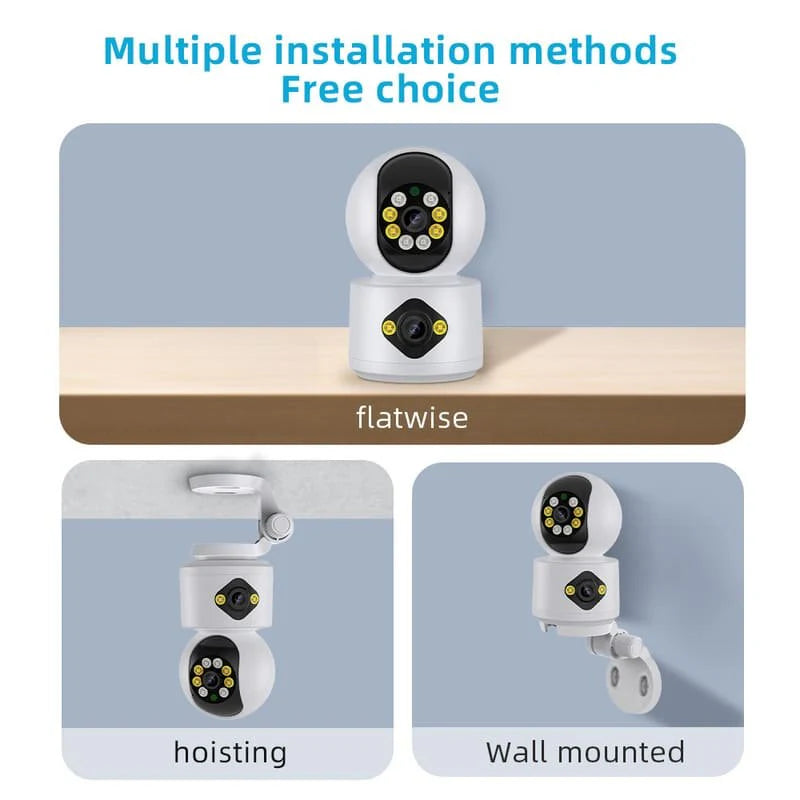 Multiple installation methods
Free choice

flatwise

hoisting

Wall mounted